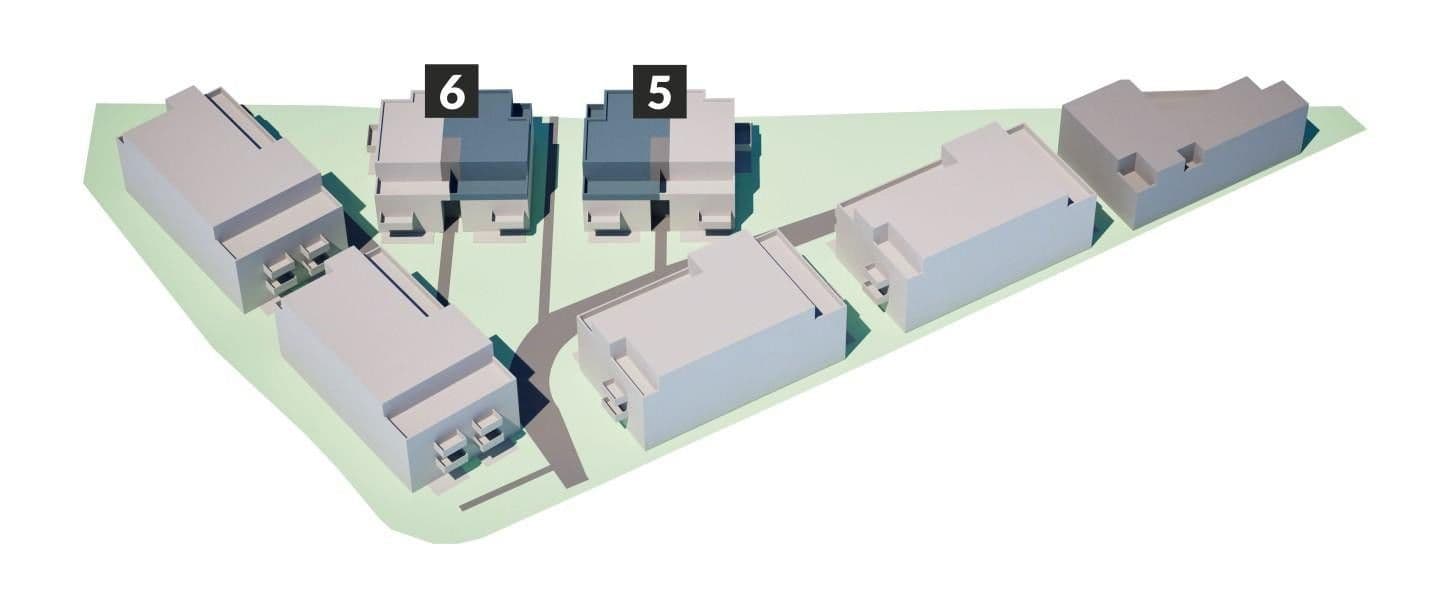 6

5